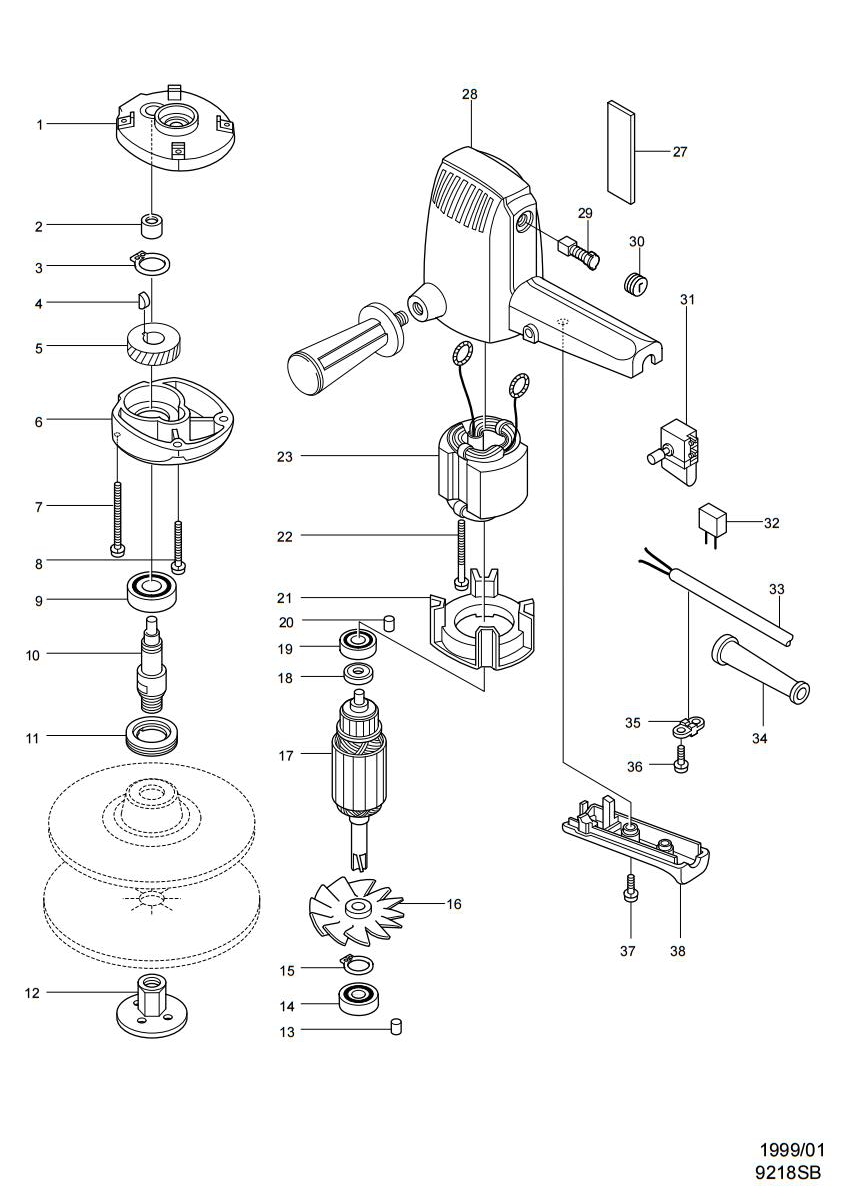 1
2
3
4
5
6
7
8
9
10
11
12
28
27
29
30
31
23
22
21
20
19
18
17
16
15
14
13
32
33
34
35
36
37
38

1999/01
9218SB