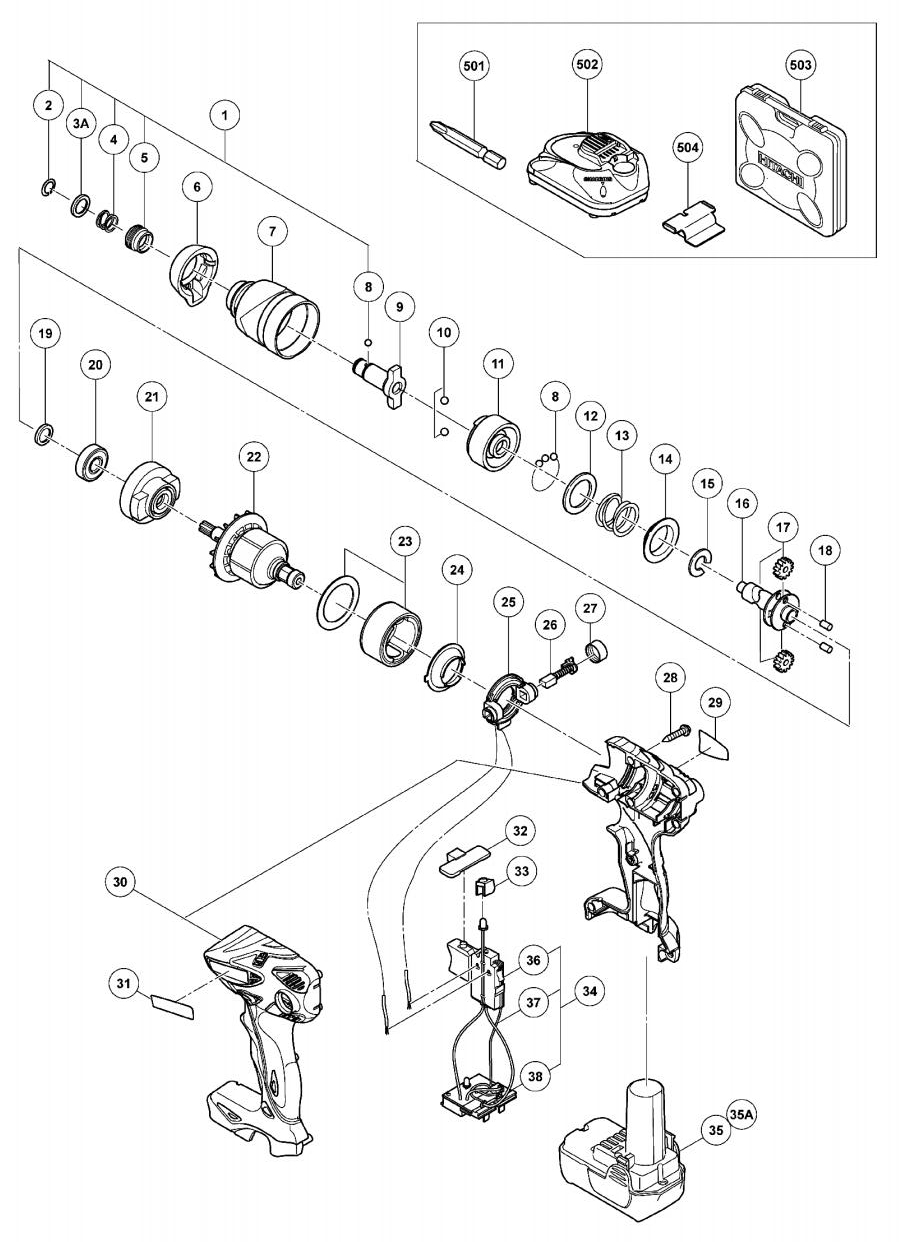 501
502
503
504
HITACHI
2
3A
4
5
1
6
7
8
9
10
11
8
12
13
14
15
16
17
18
19
20
21
22
23
24
25
26
27
28
29
30
31
32
33
36
37
34
38
35
35A