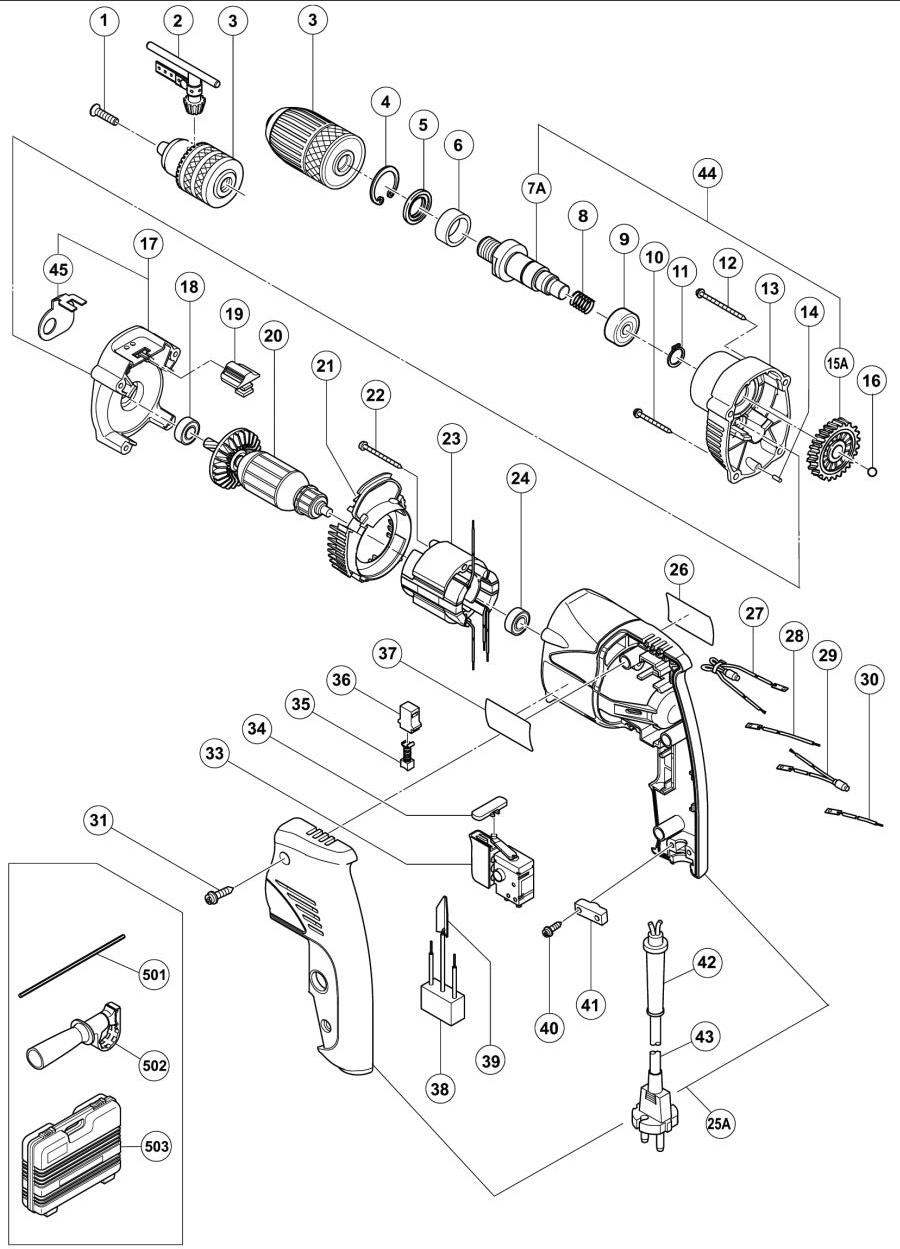 1
2
3
3
4
5
6
7A
44
8
9
10
11
12
13
14
15A
16
45
17
18
19
20
21
22
23
24
26
27
28
29
30
37
36
35
34
33
31
501
502
503
38
39
40
41
42
43
25A