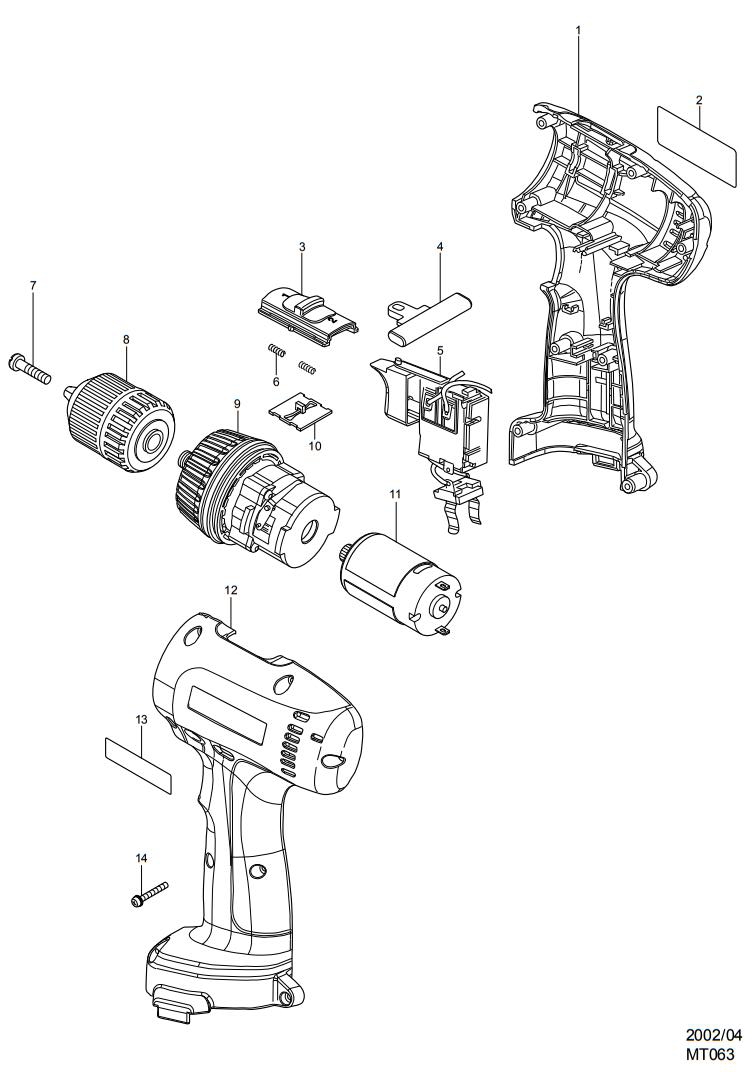 1
2
3
4
7
8
6
5
9
10
11
12
13
14

2002/04
MT063