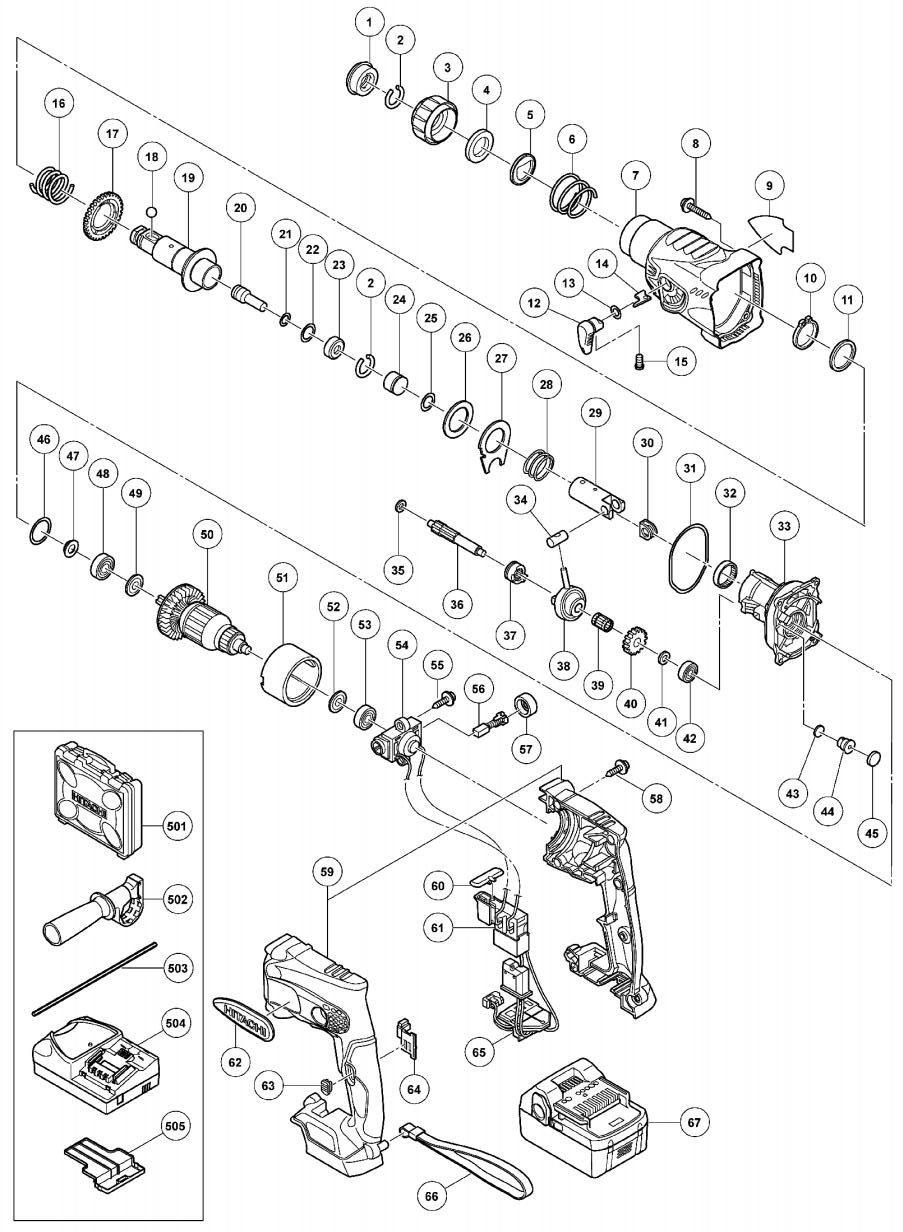 1
2
3
4
5
6
7
8
9
10
11
12
13
14
15
16
17
18
19
20
21
22
23
2
24
25
26
27
28
29
30
31
32
33
34
35
36
37
38
39
40
41
42
43
44
45
46
47
48
49
50
51
52
53
54
55
56
57
58
59
60
61
62
63
64
65
66
67
501
502
503
504
505
HITACHI
HITACHI