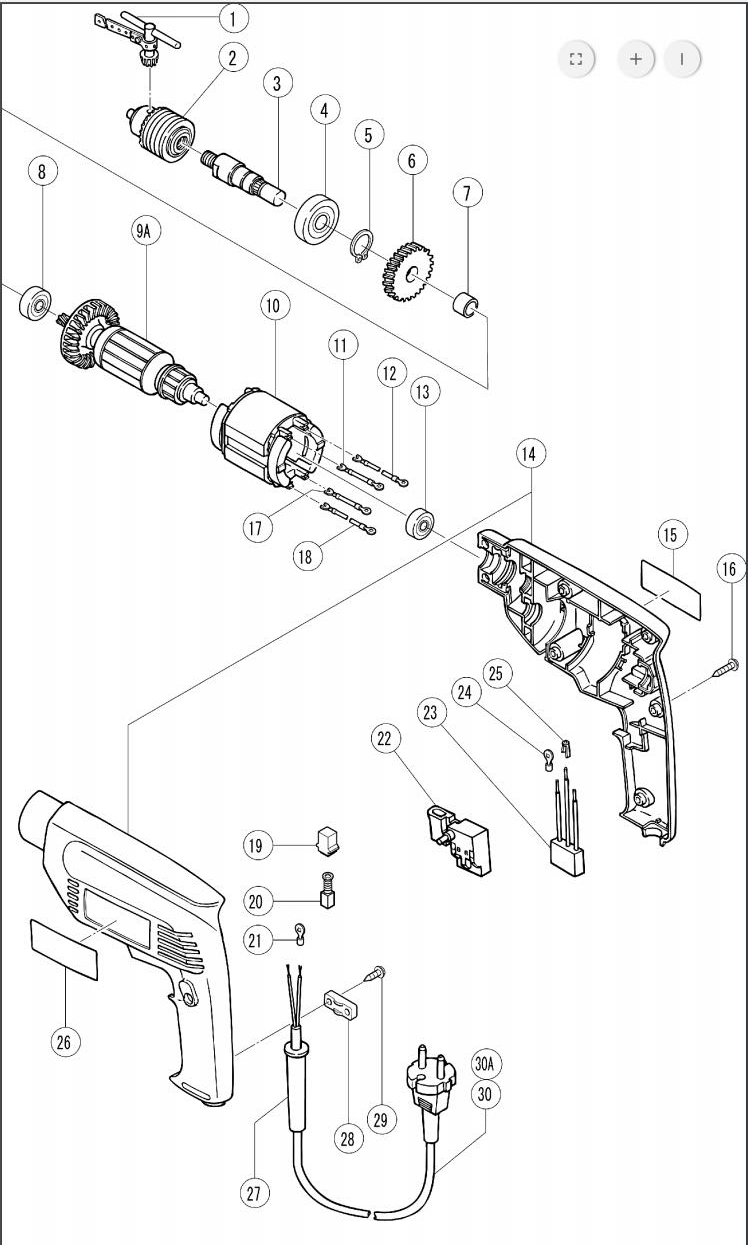 1
2
3
4
5
6
7
8
9A
10
11
12
13
14
15
16
17
18
19
20
21
22
23
24
25
26
27
28
29
30A
30
+