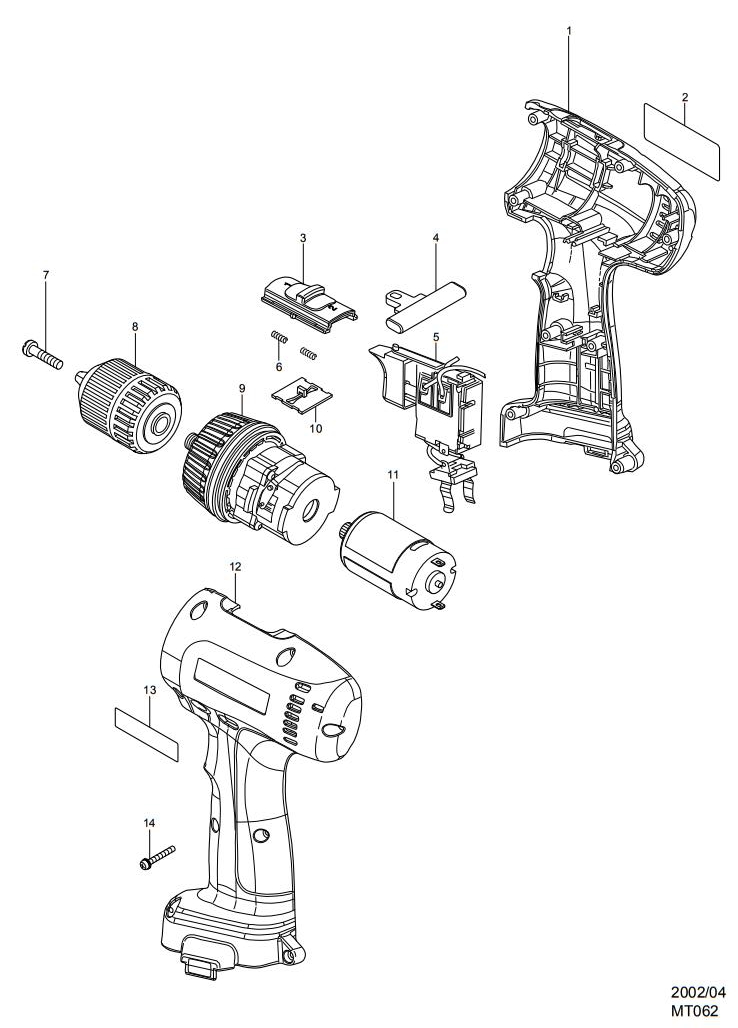 1
2
3
4
7
8
5
6
9
10
11
12
13
14
2002/04
MT062