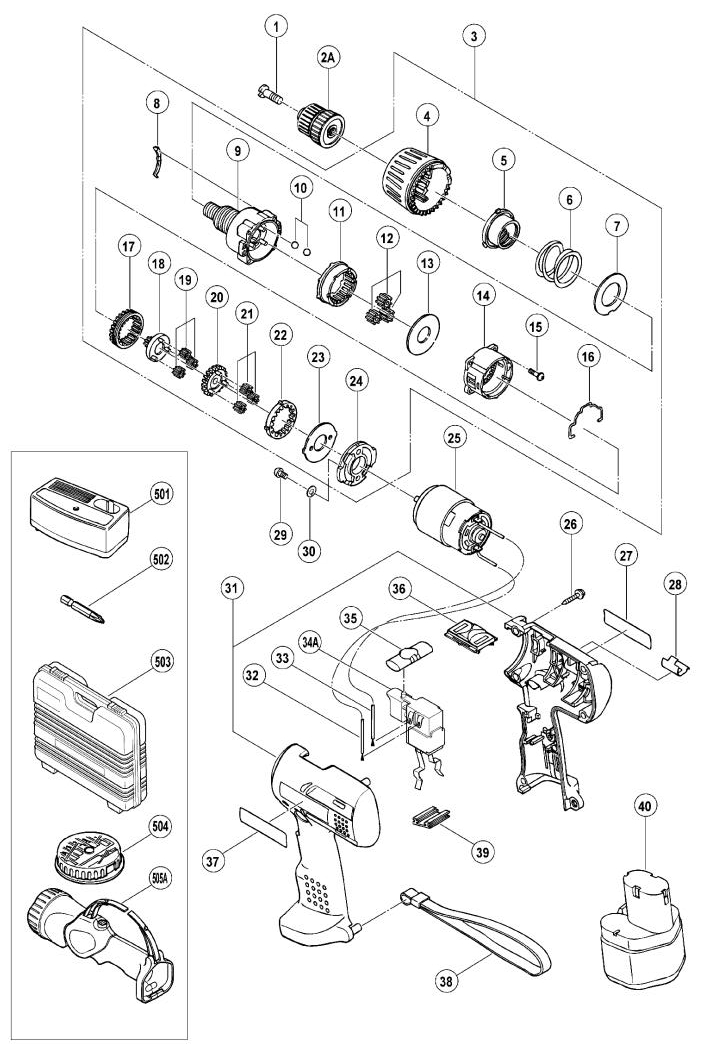 1
2A
3
4
5
6
7
8
9
10
11
12
13
14
15
16
17
18
19
20
21
22
23
24
25
26
27
28
29
30
31
32
33
34A
35
36
37
38
39
40
501
502
503
504
505A