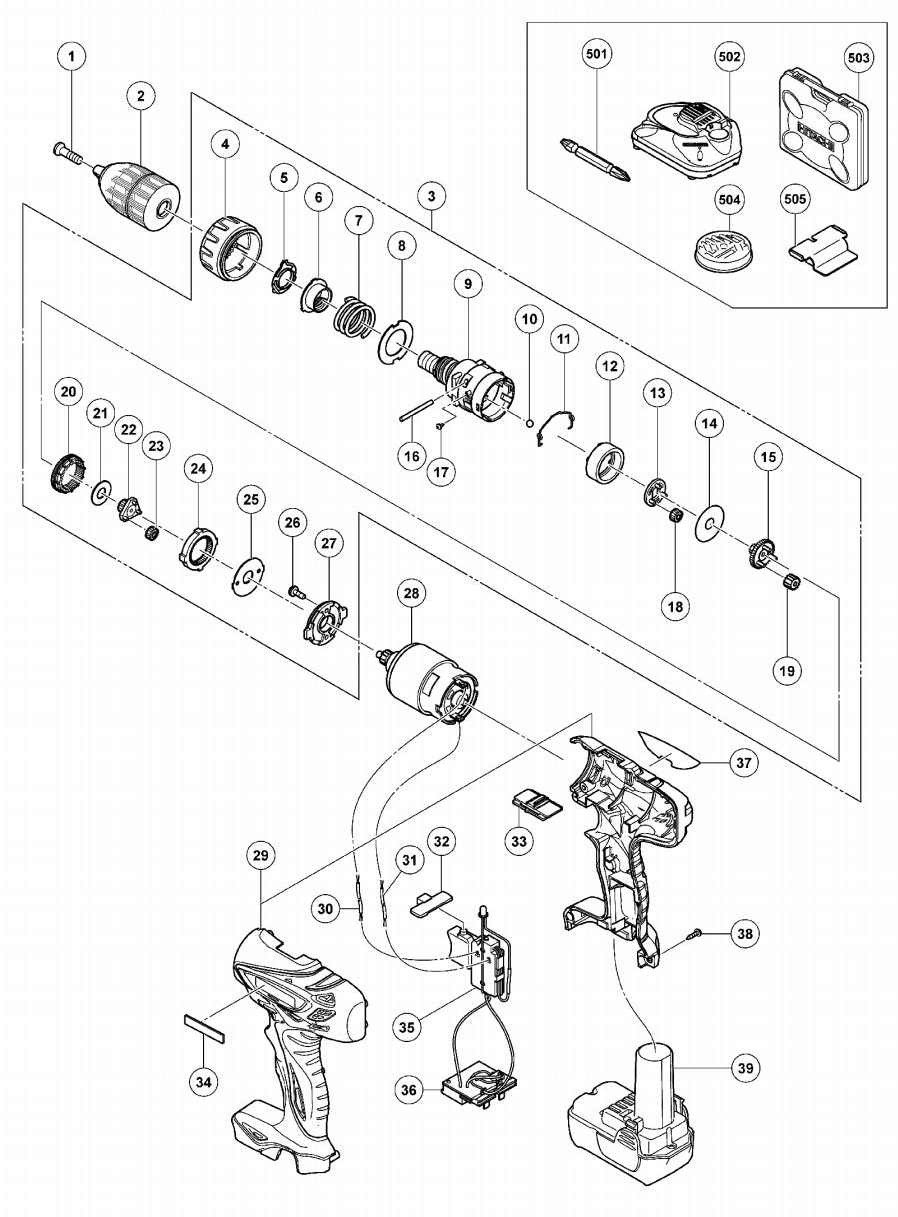 1
2
3
4
5
6
7
8
9
10
11
12
13
14
15
16
17
18
19
20
21
22
23
24
25
26
27
28
29
30
31
32
33
34
35
36
37
38
39
501
502
503
504
505
HITACHI