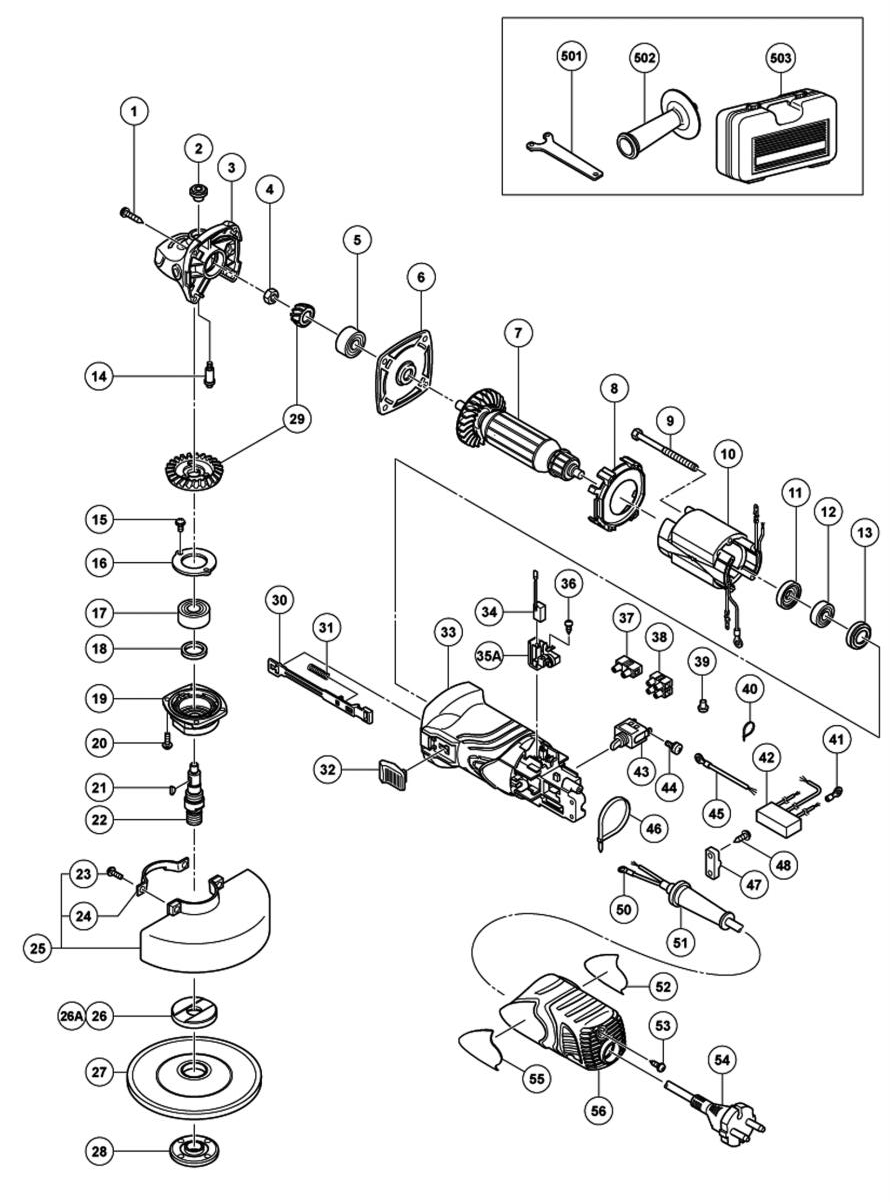 501
502
503
1
2
3
4
5
6
7
8
9
10
11
12
13
14
29
15
16
17
18
19
20
21
22
23
24
25
26A
26
27
28
30
31
32
33
34
35A
36
37
38
39
40
41
42
43
44
45
46
47
48
50
51
52
53
54
55
56