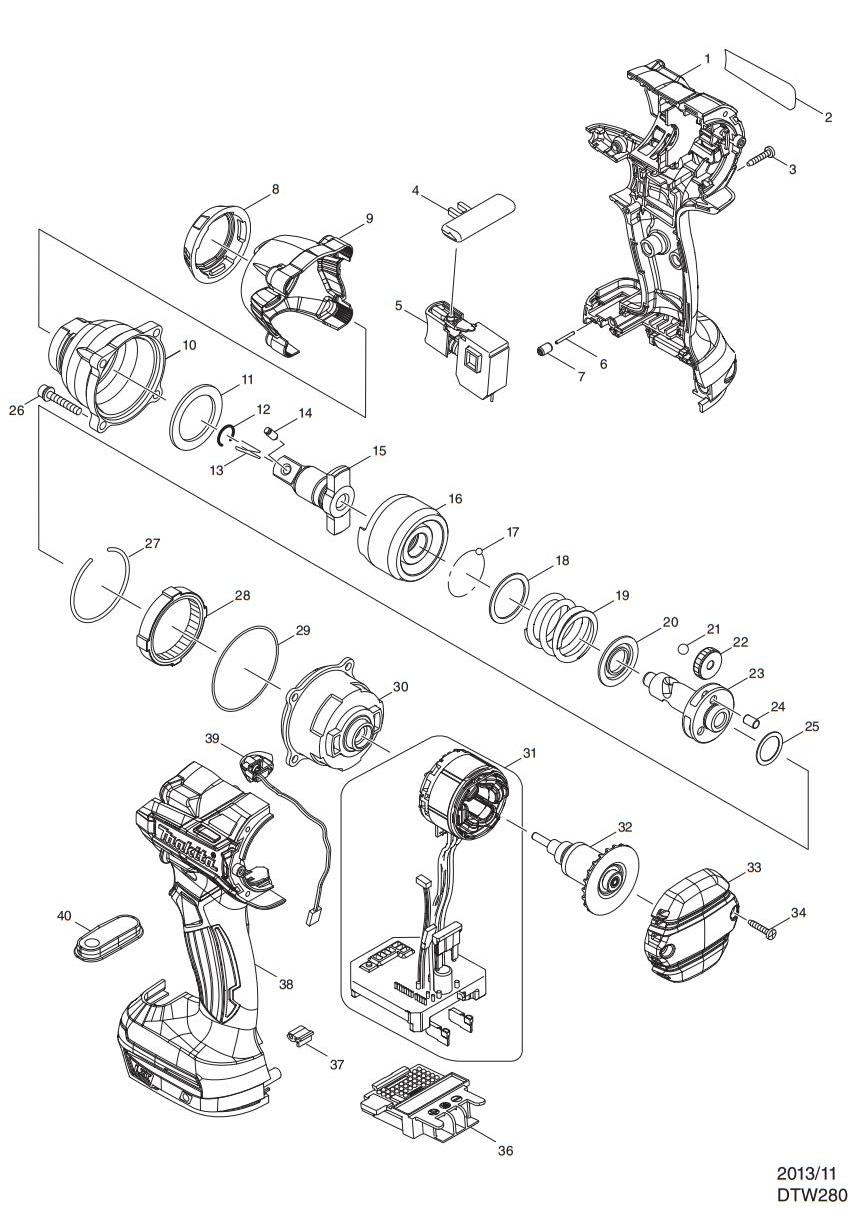 1
2
3
4
5
6
7
8
9
10
11
12
13
14
15
16
17
18
19
20
21
22
23
24
25
26
27
28
29
30
31
32
33
34
36
37
38
39
40
makita

2013/11
DTW280