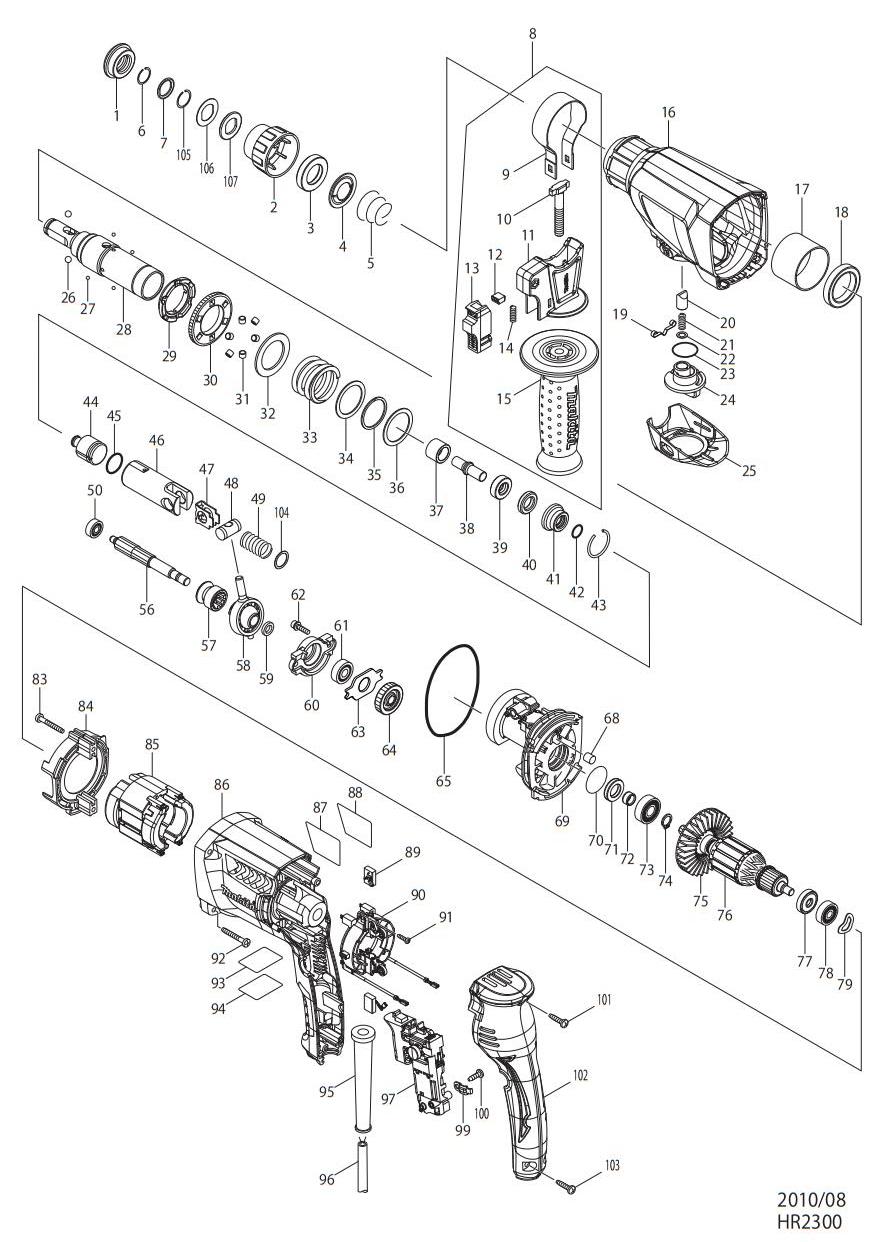 8
1
6
7
105
106
107
2
3
4
5
9
10
11
12
13
14
15
16
17
18
19
20
21
22
23
24
25
26
27
28
29
30
31
32
33
34
35
36
37
38
39
40
41
42
43
44
45
46
47
48
49
104
50
56
57
58
59
62
61
60
63
64
65
68
69
70
71
72
73
74
75
76
77
78
79
83
84
85
86
87
88
89
90
91
92
93
94
95
96
97
99
100
101
102
103
2010/08
HR2300