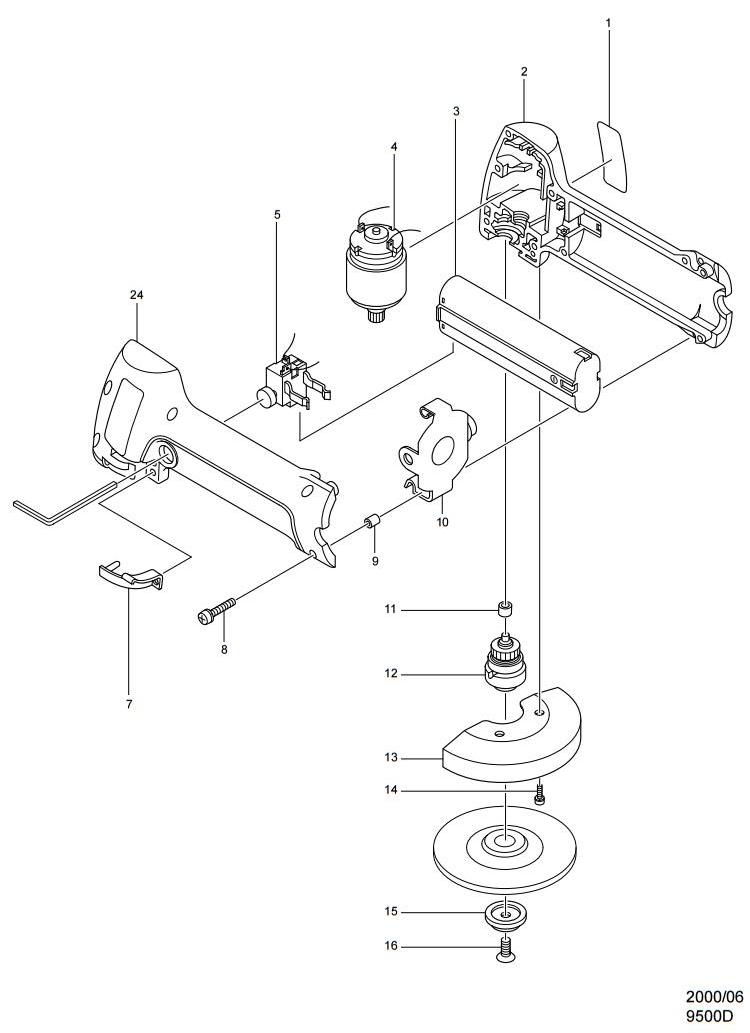 1
2
3
4
5
24
10
9
8
7
11
12
13
14
15
16

2000/06
9500D