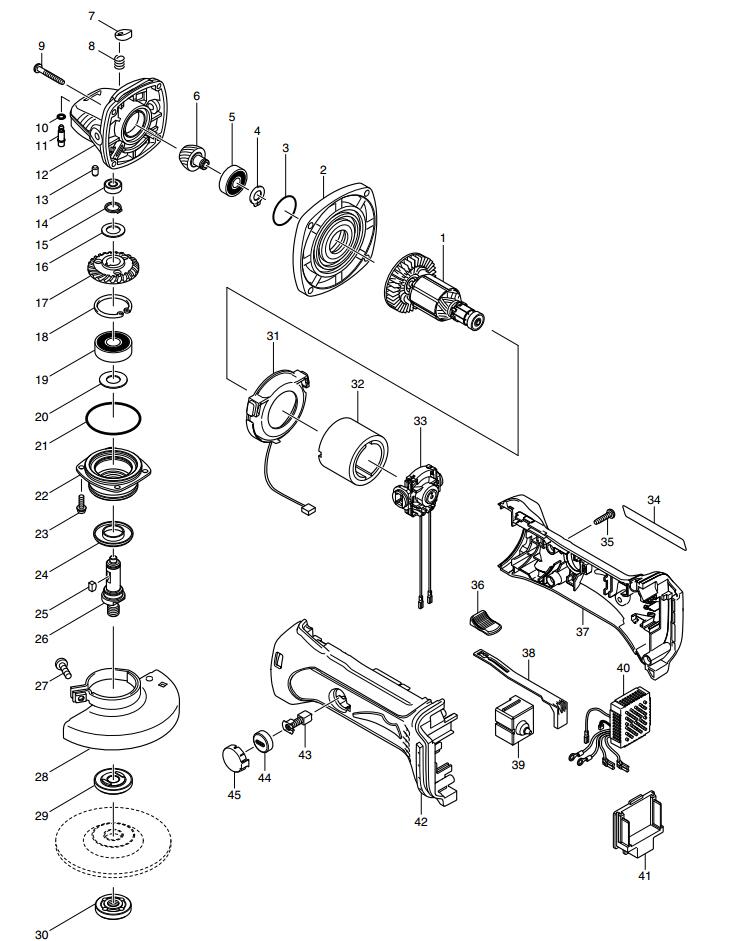 7
8
9
10
11
12
13
14
15
16
17
18
19
20
21
22
23
24
25
26
27
28
29
30
6
5
4
3
2
1
31
32
33
34
35
36
37
38
39
40
41
42
43
44
45