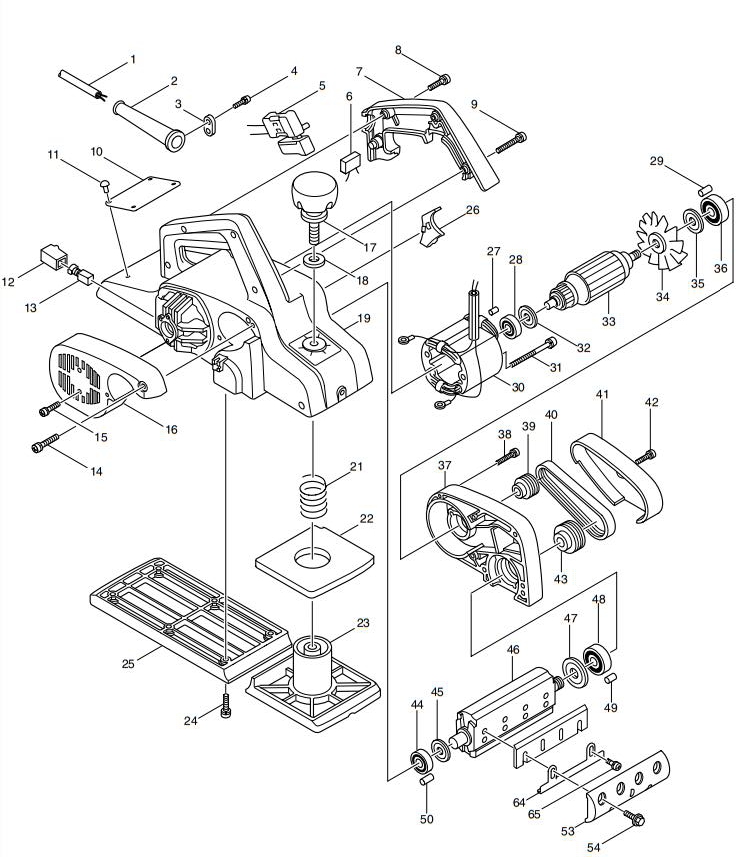 1
2
3
4
5
6
7
8
9
10
11
12
13
14
15
16
17
18
19
21
22
23
24
25
26
27
28
29
30
31
32
33
34
35
36
37
38
39
40
41
42
43
44
45
46
47
48
49
50
53
54
64
65